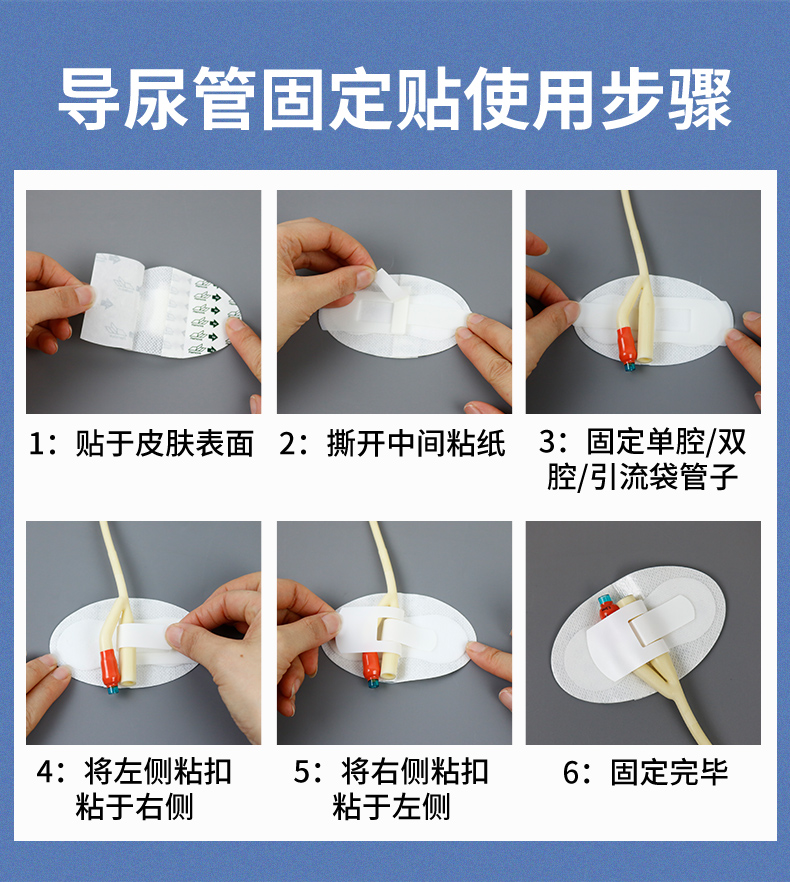 导尿管固定贴使用步骤

1：贴于皮肤表面

2：撕开中间粘纸

3：固定单腔/双腔/引流袋管子

4：将左侧粘扣粘于右侧

5：将右侧粘扣粘于左侧

6：固定完毕